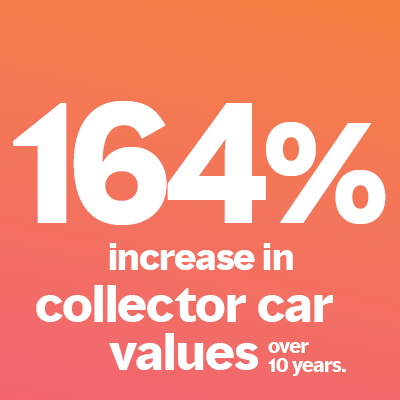 164%
increase in collector car values over 10 years.