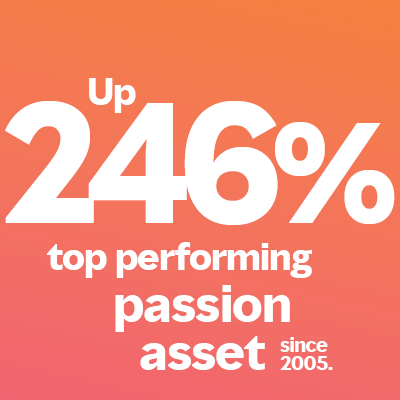 Up
246%
top performing
passion
asset since 2005.