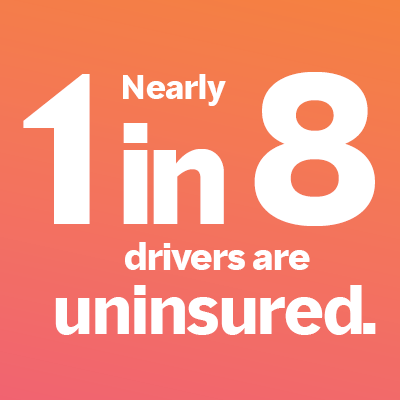 Nearly 1 in 8 drivers are uninsured.